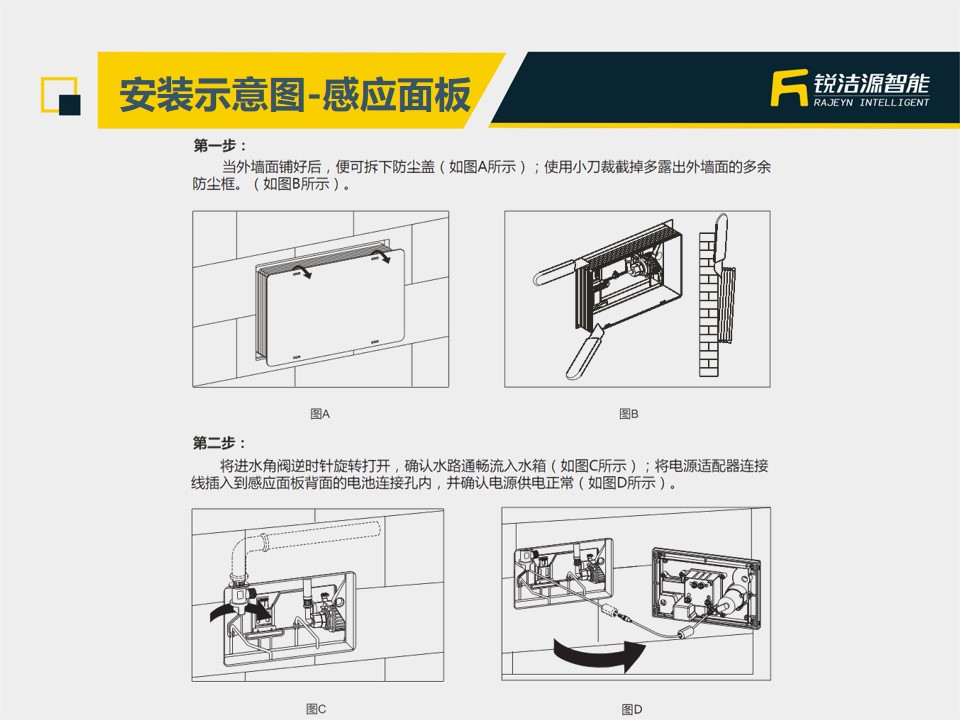 安装示意图-感应面板

锐洁源智能
RAJEYN INTELLIGENT

第一步：
当外墙面铺好后，便可拆下防尘盖（如图A所示）；使用小刀裁截掉多露出外墙面的多余防尘框。（如图B所示）。

图A

图B

第二步：
将进水角阀逆时针旋转打开，确认水路通畅流入水箱（如图C所示）；将电源适配器连接线插入到感应面板背面的电池连接孔内，并确认电源供电正常（如图D所示）。

图C

图D